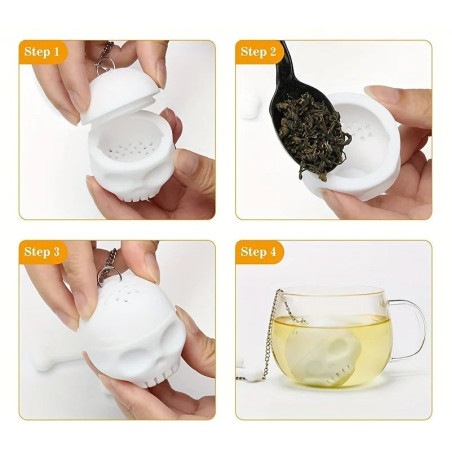 Step 1

Step 2

Step 3

Step 4